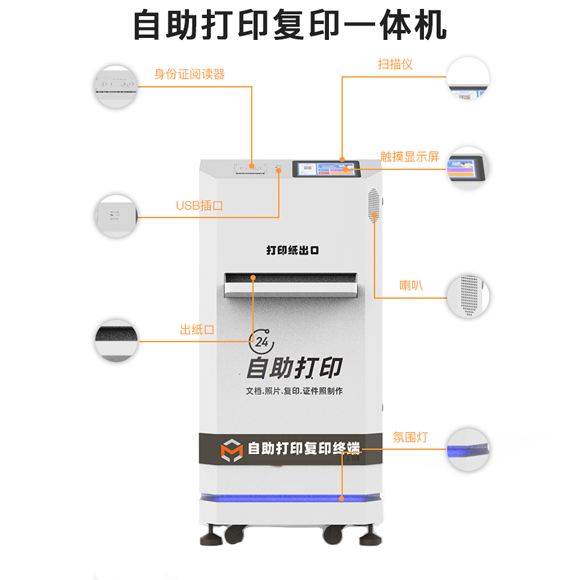 自助打印复印一体机

身份证阅读器

扫描仪

触摸显示屏

USB插口

打印纸出口

喇叭

出纸口

24

自助打印

文档.照片.复印.证件照制作

氛围灯

自助打印复印终端